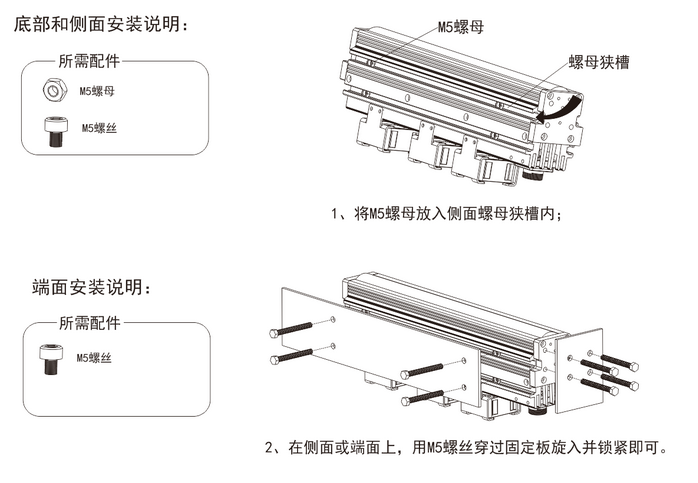 底部和侧面安装说明：

所需配件

M5螺母

M5螺丝

M5螺母

螺母狭槽

1、将M5螺母放入侧面螺母狭槽内；

端面安装说明：

所需配件

M5螺丝

2、在侧面或端面上，用M5螺丝穿过固定板旋入并锁紧即可。